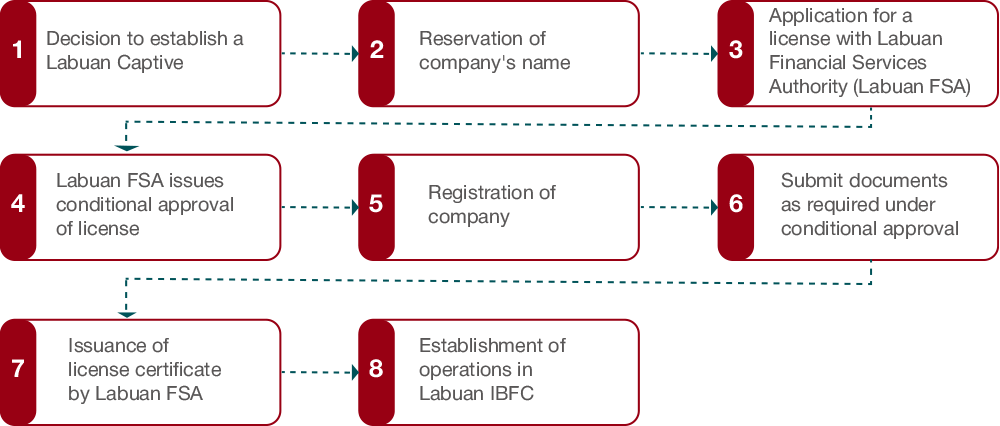 1 Decision to establish a Labuan Captive

2 Reservation of company's name

3 Application for a license with Labuan Financial Services Authority (Labuan FSA)

4 Labuan FSA issues conditional approval of license

5 Registration of company

6 Submit documents as required under conditional approval

7 Issuance of license certificate by Labuan FSA

8 Establishment of operations in Labuan IBFC