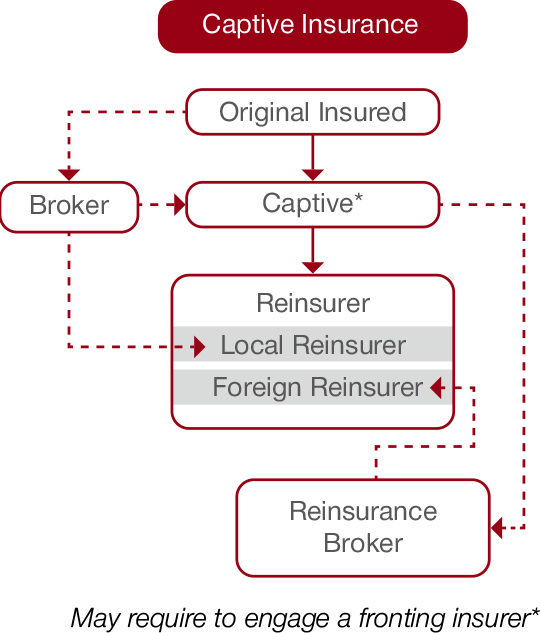 Captive Insurance

Original Insured

Broker

Captive*

Reinsurer

Local Reinsurer

Foreign Reinsurer

Reinsurance Broker

May require to engage a fronting insurer*