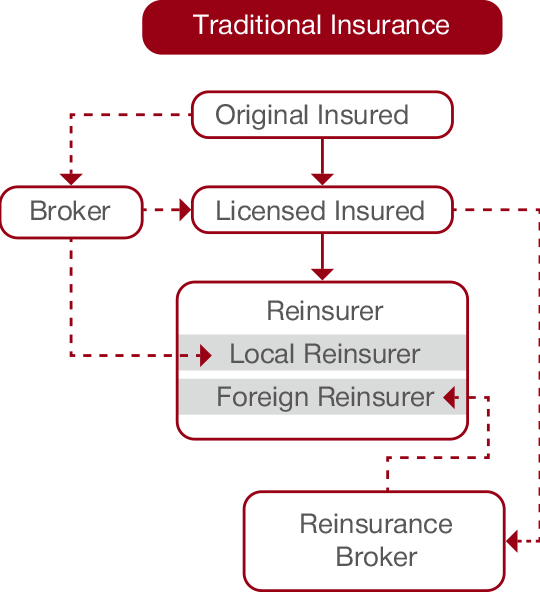 Traditional Insurance

Original Insured

Broker

Licensed Insured

Reinsurer

Local Reinsurer

Foreign Reinsurer

Reinsurance Broker