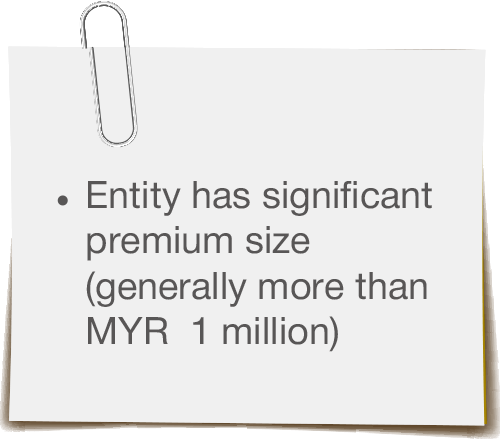 • Entity has significant premium size (generally more than MYR 1 million)