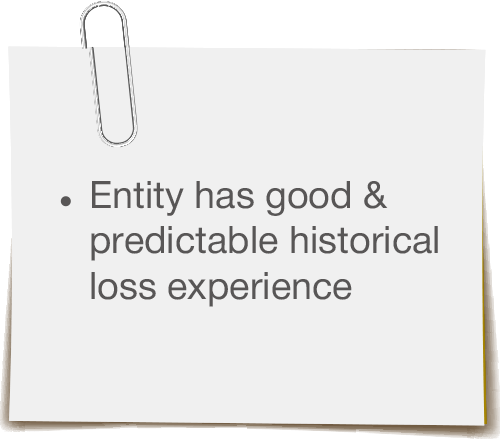 • Entity has good & predictable historical loss experience