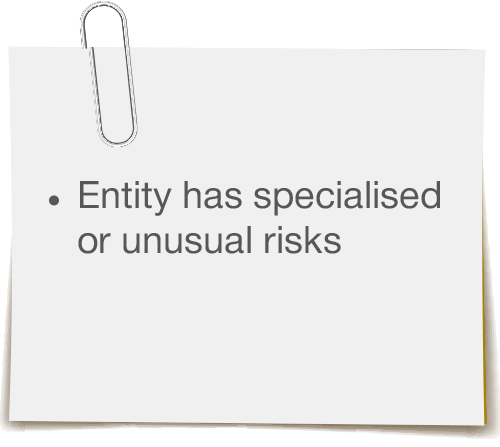 • Entity has specialised or unusual risks