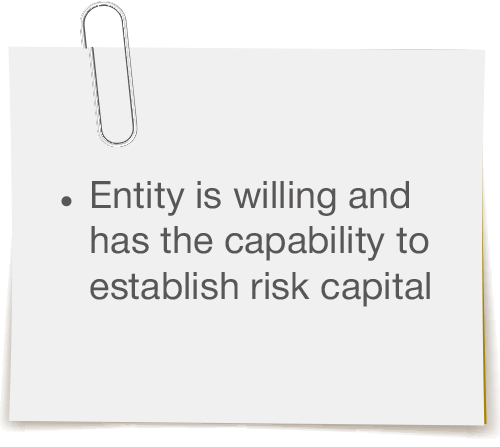 • Entity is willing and has the capability to establish risk capital