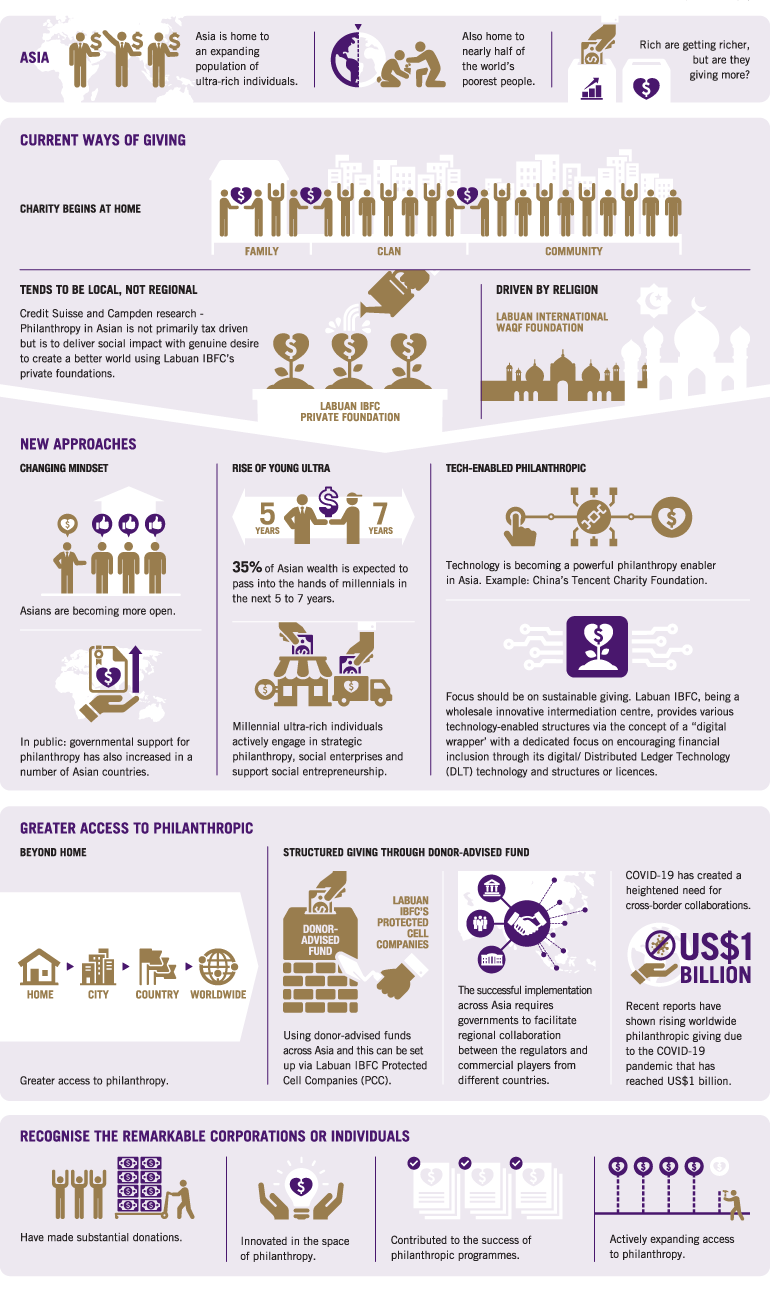 ASIA

Asia is home to an expanding population of ultra-rich individuals.

Also home to nearly half of the world's poorest people.

Rich are getting richer, but are they giving more?

CURRENT WAYS OF GIVING

CHARITY BEGINS AT HOME

FAMILY

CLAN

COMMUNITY

TENDS TO BE LOCAL, NOT REGIONAL

Credit Suisse and Campden research - Philanthropy in Asian is not primarily tax driven but is to deliver social impact with genuine desire to create a better world using Labuan IBFC's private foundations.

LABUAN IBFC PRIVATE FOUNDATION

DRIVEN BY RELIGION

LABUAN INTERNATIONAL WAQF FOUNDATION

NEW APPROACHES

CHANGING MINDSET

Asians are becoming more open.

In public: governmental support for philanthropy has also increased in a number of Asian countries.

RISE OF YOUNG ULTRA

5 YEARS

7 YEARS

35% of Asian wealth is expected to pass into the hands of millennials in the next 5 to 7 years.

Millennial ultra-rich individuals actively engage in strategic philanthropy, social enterprises and support social entrepreneurship.

TECH-ENABLED PHILANTHROPIC

Technology is becoming a powerful philanthropy enabler in Asia. Example: China's Tencent Charity Foundation.

Focus should be on sustainable giving. Labuan IBFC, being a wholesale innovative intermediation centre, provides various technology-enabled structures via the concept of a "digital wrapper' with a dedicated focus on encouraging financial inclusion through its digital/ Distributed Ledger Technology (DLT) technology and structures or licences.

GREATER ACCESS TO PHILANTHROPIC

BEYOND HOME

HOME

CITY

COUNTRY

WORLDWIDE

Greater access to philanthropy.

STRUCTURED GIVING THROUGH DONOR-ADVISED FUND

DONOR-ADVISED FUND

LABUAN IBFC'S PROTECTED CELL COMPANIES

Using donor-advised funds across Asia and this can be set up via Labuan IBFC Protected Cell Companies (PCC).

The successful implementation across Asia requires governments to facilitate regional collaboration between the regulators and commercial players from different countries.

COVID-19 has created a heightened need for cross-border collaborations.

US$1 BILLION

Recent reports have shown rising worldwide philanthropic giving due to the COVID-19 pandemic that has reached US$1 billion.

RECOGNISE THE REMARKABLE CORPORATIONS OR INDIVIDUALS

Have made substantial donations.

Innovated in the space of philanthropy.

Contributed to the success of philanthropic programmes.

Actively expanding access to philanthropy.